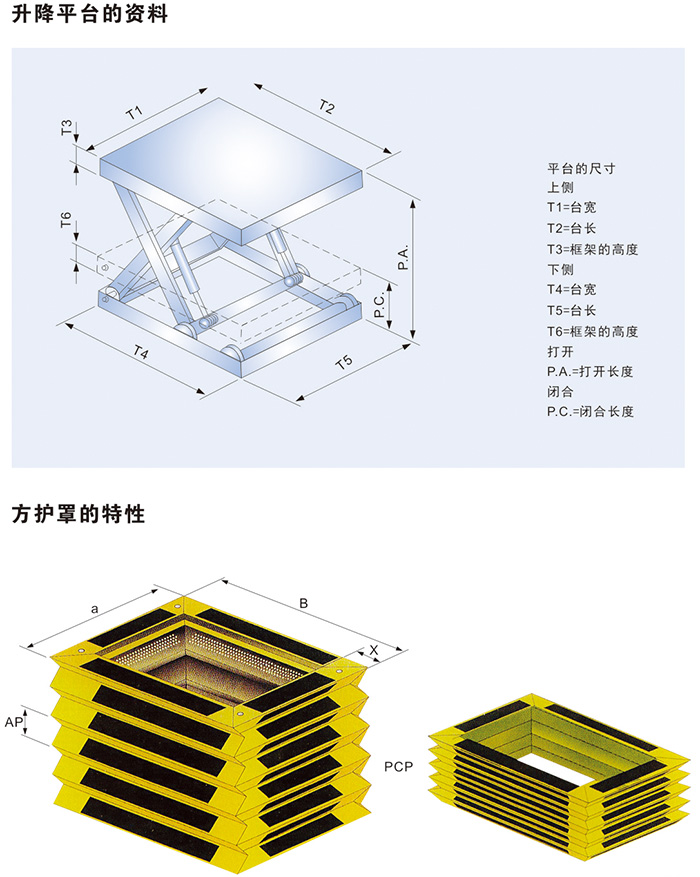 升降平台的资料

T1
T2
T3
T6
P.A.
P.C.
T4
T5

平台的尺寸
上侧
T1=台宽
T2=台长
T3=框架的高度
下侧
T4=台宽
T5=台长
T6=框架的高度
打开
P.A.=打开长度
闭合
P.C.=闭合长度

方护罩的特性

a
B
X
AP
PCP