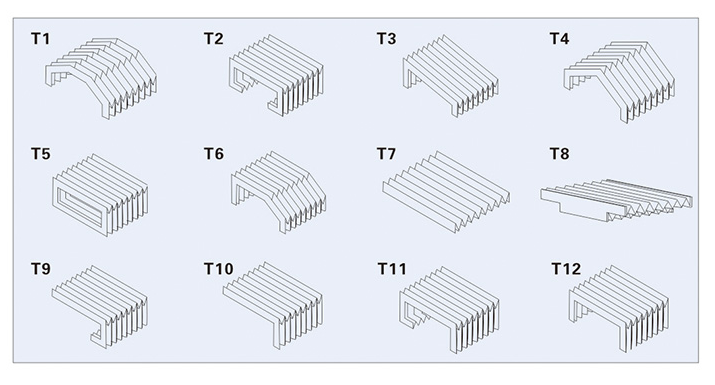 T1
T2
T3
T4
T5
T6
T7
T8
T9
T10
T11
T12